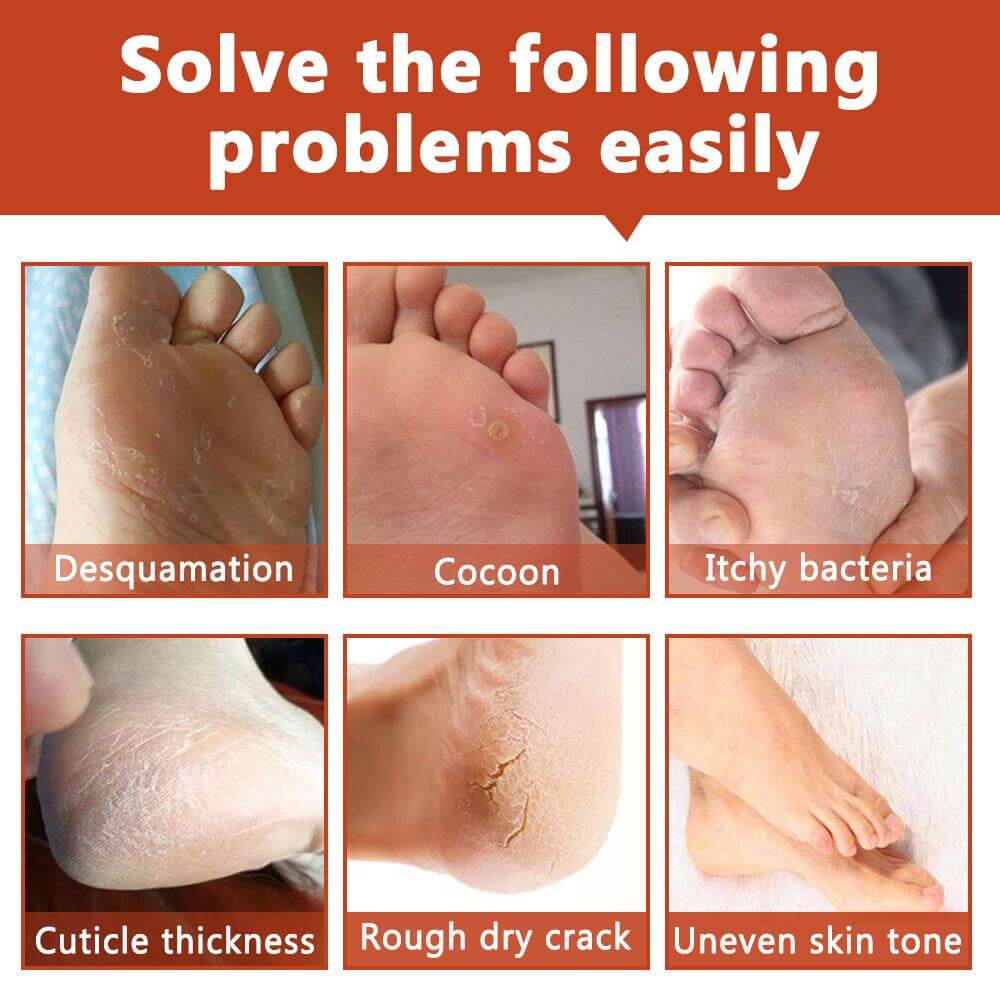 Solve the following problems easily

Desquamation

Cocoon

Itchy bacteria

Cuticle thickness

Rough dry crack

Uneven skin tone