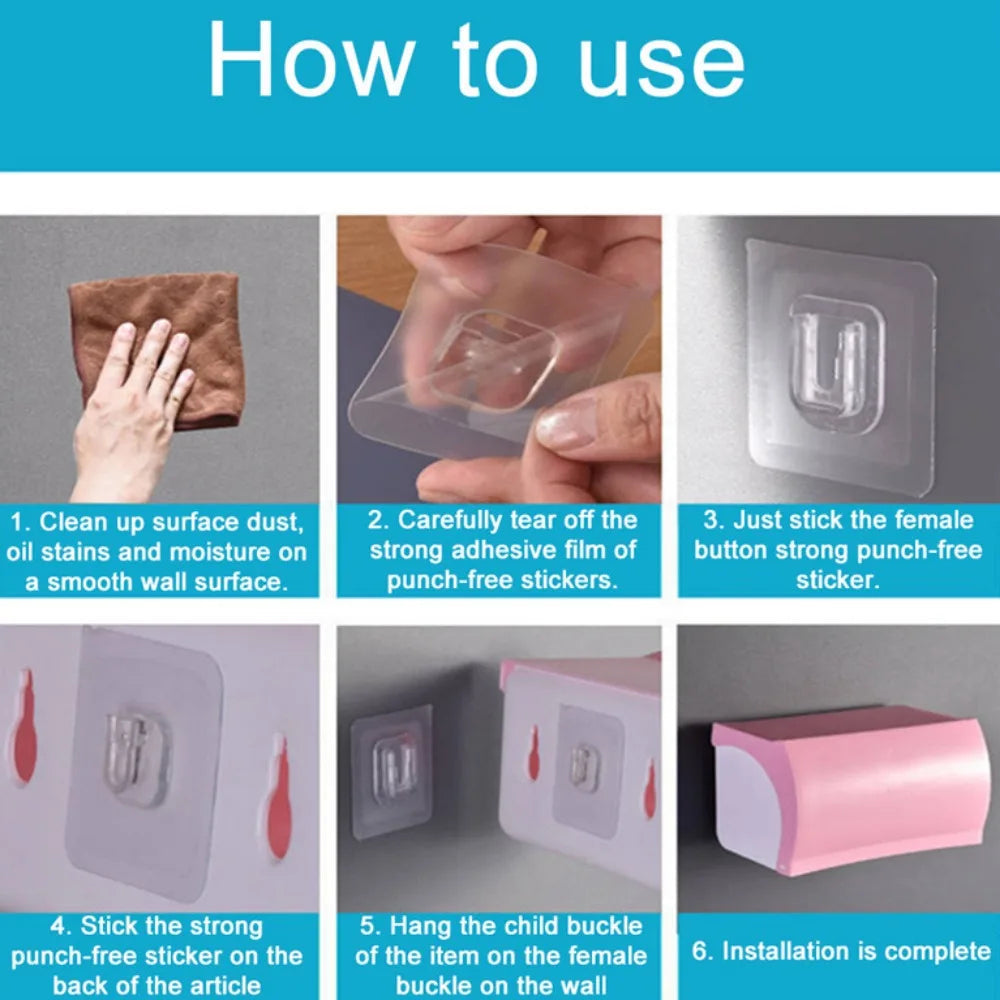 How to use

1. Clean up surface dust, oil stains and moisture on a smooth wall surface.

2. Carefully tear off the strong adhesive film of punch-free stickers.

3. Just stick the female button strong punch-free sticker.

4. Stick the strong punch-free sticker on the back of the article

5. Hang the child buckle of the item on the female buckle on the wall

6. Installation is complete